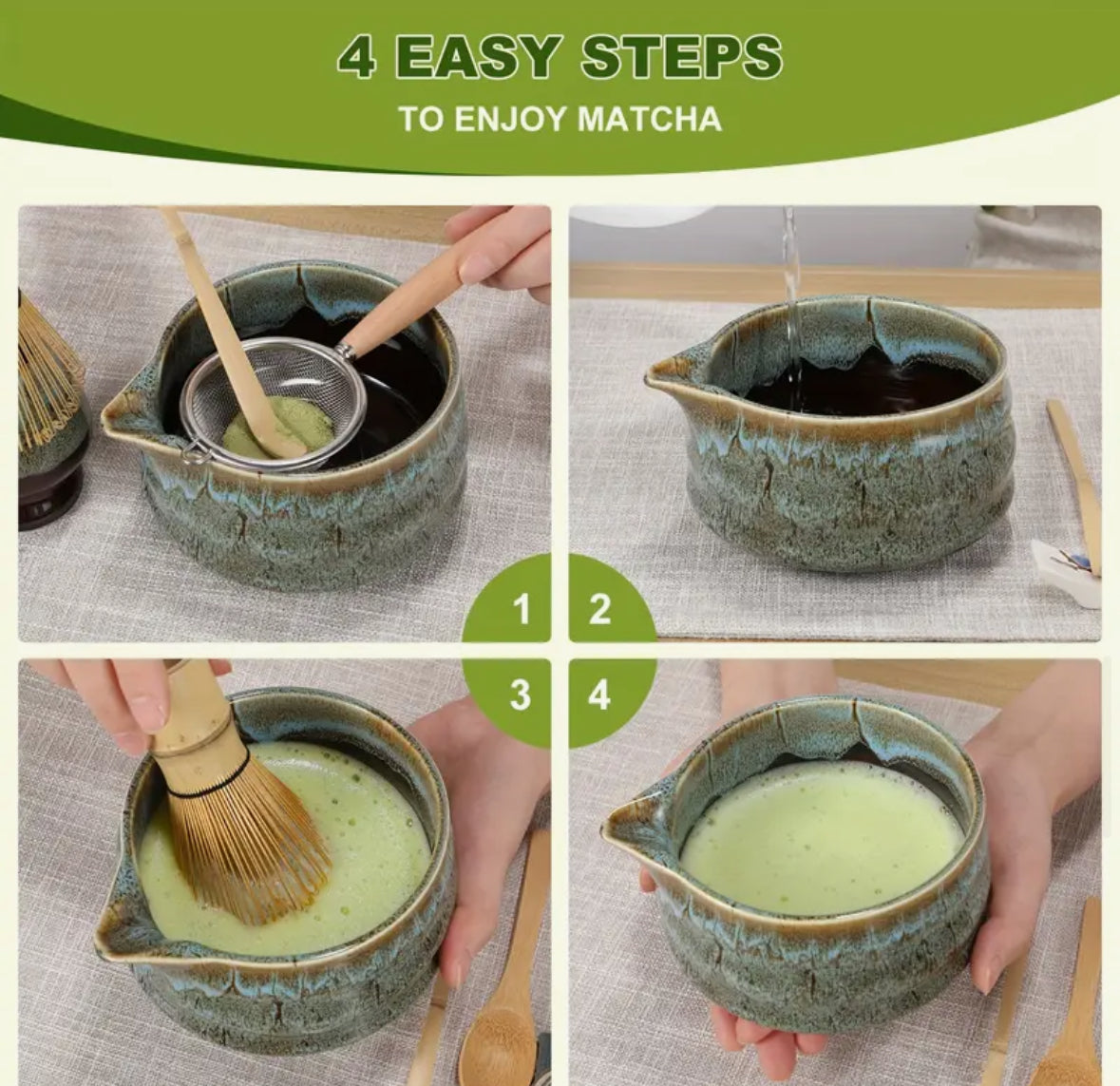 4 EASY STEPS
TO ENJOY MATCHA

1

2

3

4