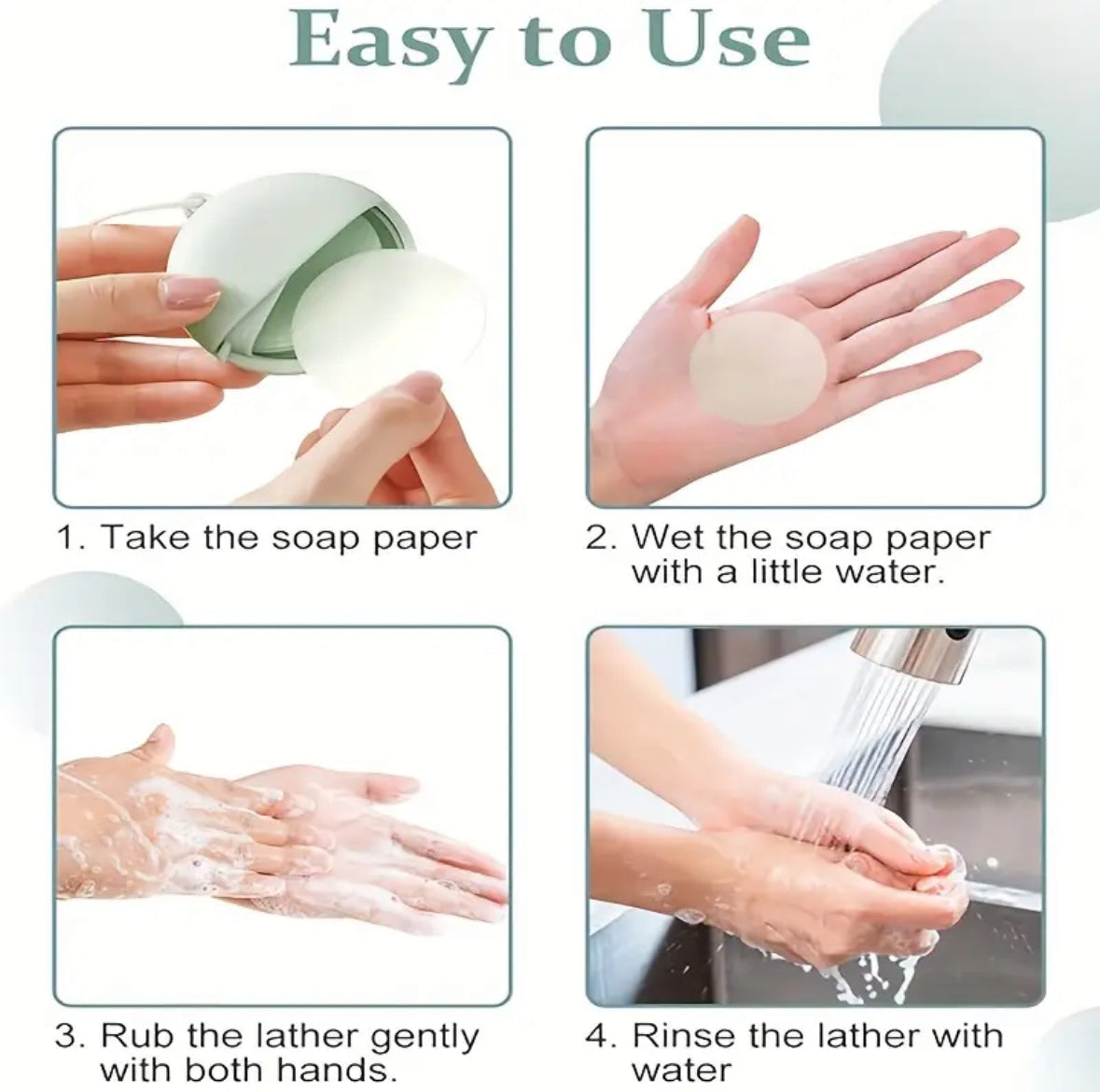 Easy to Use

1. Take the soap paper

2. Wet the soap paper with a little water.

3. Rub the lather gently with both hands.

4. Rinse the lather with water